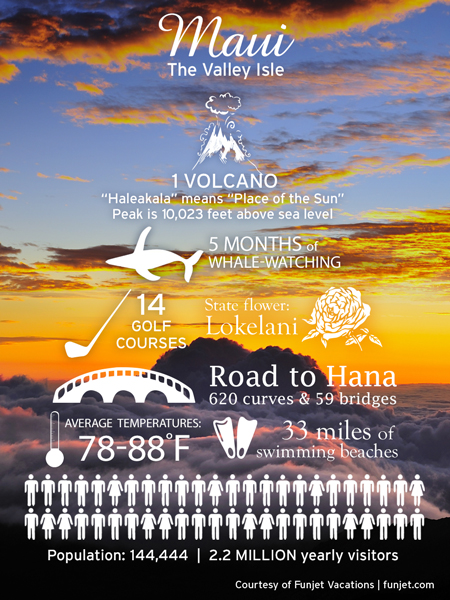 Maui
The Valley Isle

1 VOLCANO
"Haleakala" means "Place of the Sun"
Peak is 10,023 feet above sea level

5 MONTHS of WHALE-WATCHING

14 GOLF COURSES

State flower: Lokelani

Road to Hana
620 curves & 59 bridges

AVERAGE TEMPERATURES:
78-88°F

33 miles of swimming beaches

Population: 144,444 | 2.2 MILLION yearly visitors

Courtesy of Funjet Vacations | funjet.com