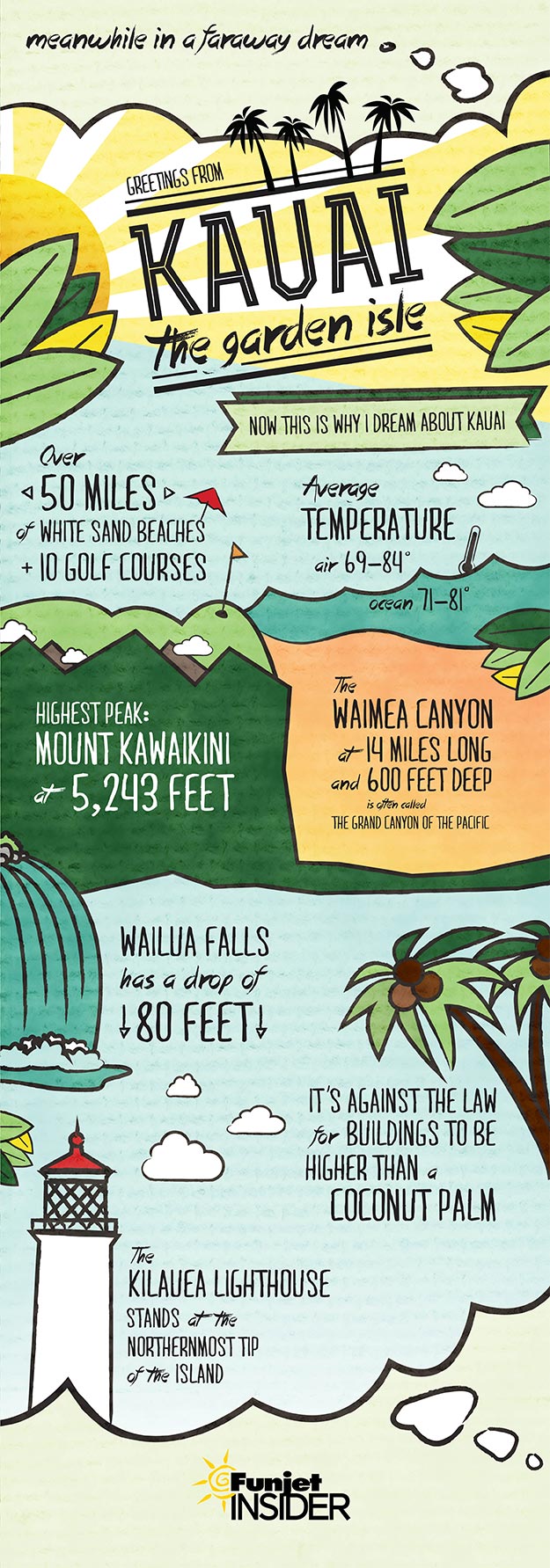 meanwhile in a faraway dream

GREETINGS FROM

KAUAI

the garden isle

NOW THIS IS WHY I DREAM ABOUT KAUAI

Over 50 MILES of WHITE SAND BEACHES + 10 GOLF COURSES

Average TEMPERATURE air 69–84° ocean 71–81°

HIGHEST PEAK: MOUNT KAWAIKINI at 5,243 FEET

The WAIMEA CANYON at 14 MILES LONG and 600 FEET DEEP is often called THE GRAND CANYON OF THE PACIFIC

WAILUA FALLS has a drop of 80 FEET

IT'S AGAINST THE LAW for BUILDINGS TO BE HIGHER THAN a COCONUT PALM

The KILAUEA LIGHTHOUSE STANDS at the NORTHERNMOST TIP of the ISLAND

Funjet INSIDER